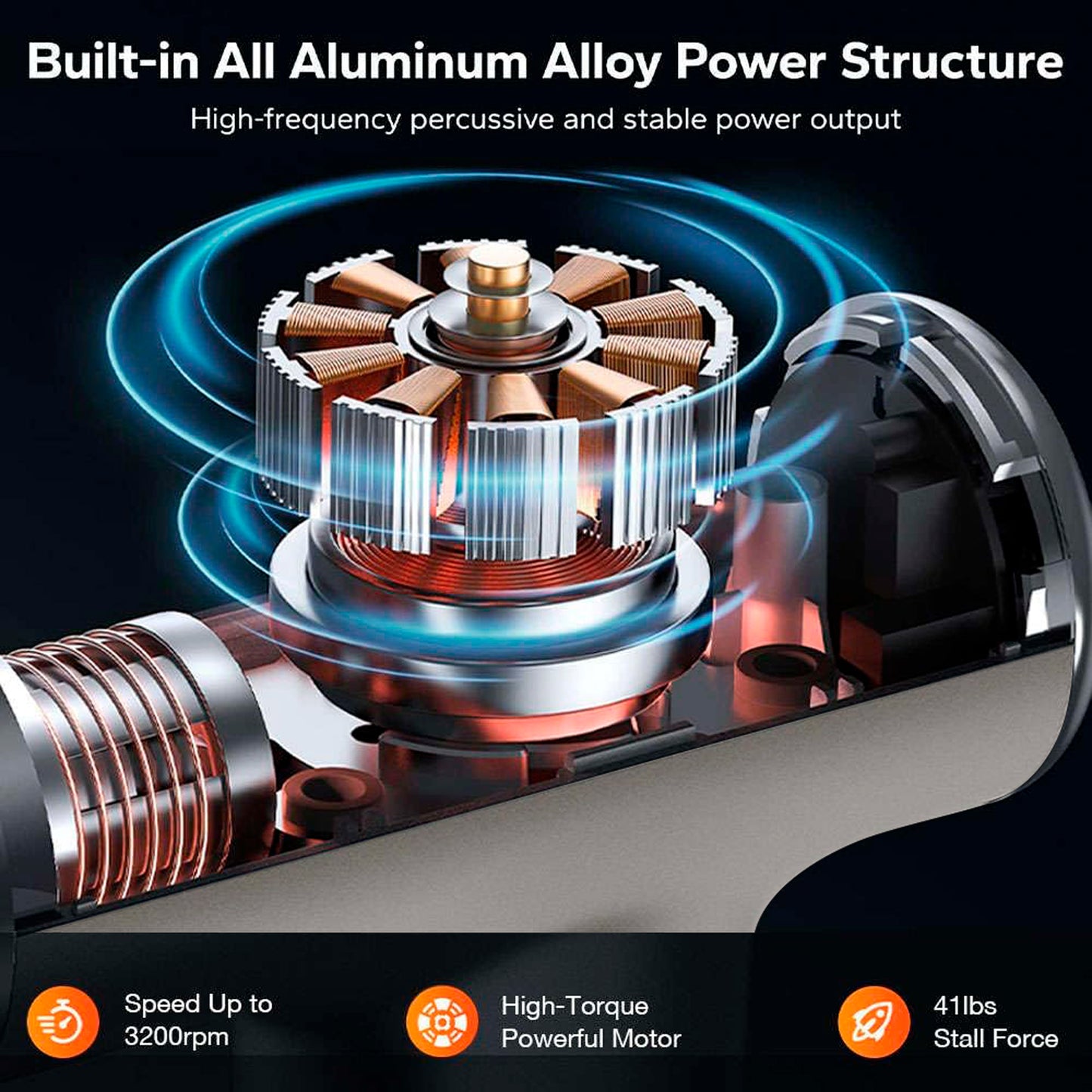 Built-in All Aluminum Alloy Power Structure

High-frequency percussive and stable power output

Speed Up to 3200rpm

High-Torque Powerful Motor

41lbs Stall Force